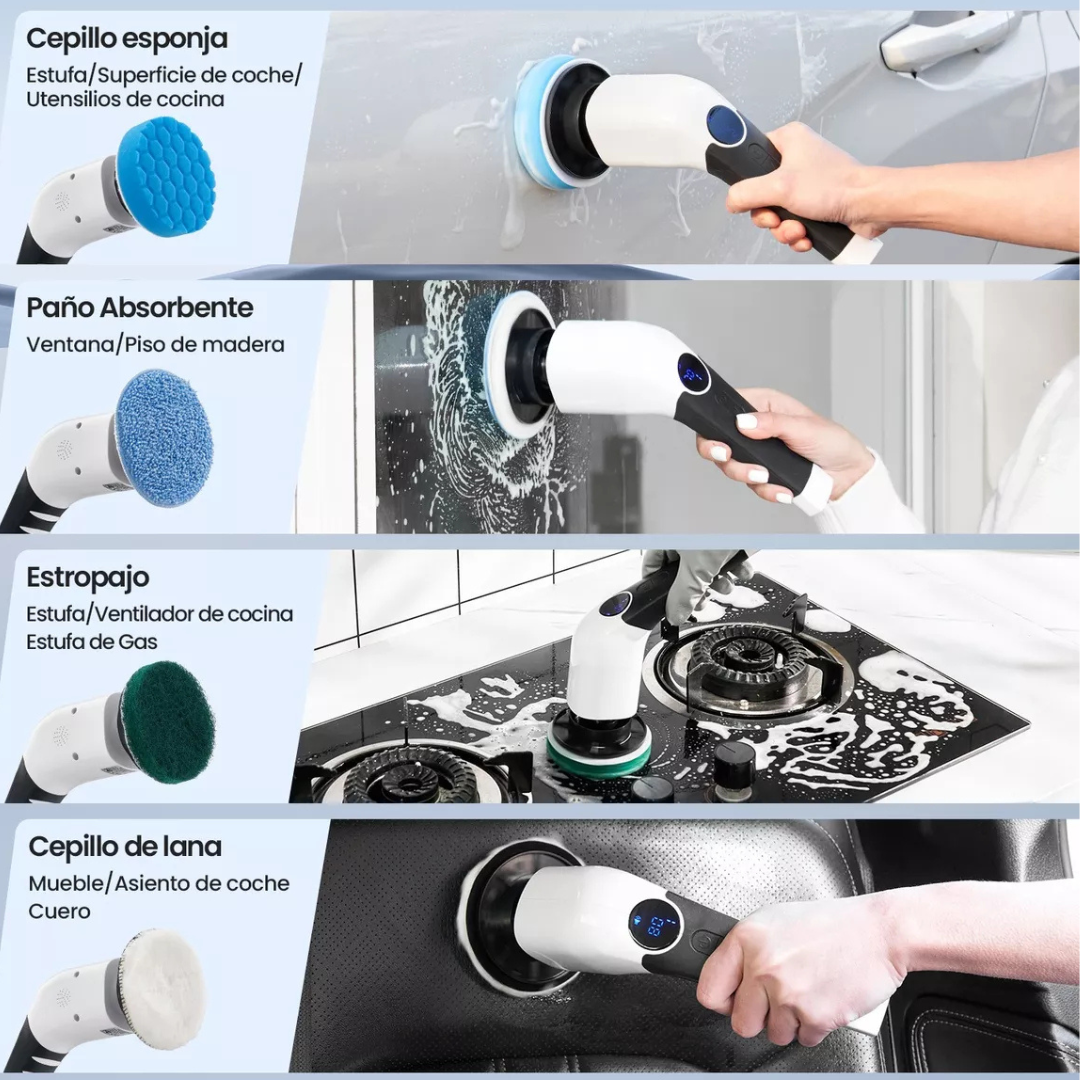 Cepillo esponja
Estufa/Superficie de coche/ Utensilios de cocina

Paño Absorbente
Ventana/Piso de madera

Estropajo
Estufa/Ventilador de cocina
Estufa de Gas

Cepillo de lana
Mueble/Asiento de coche
Cuero