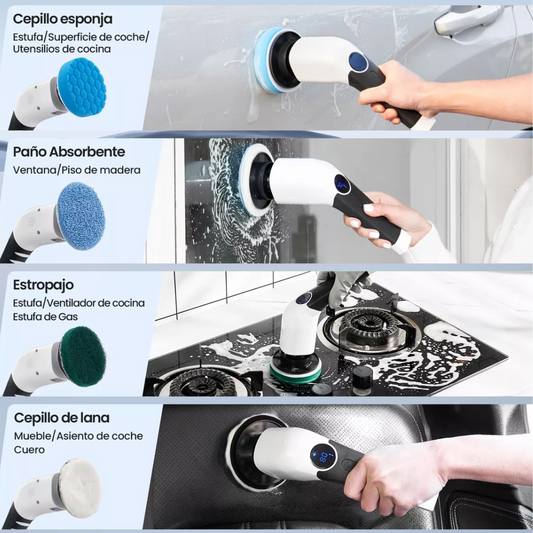 Cepillo esponja
Estufa/Superficie de coche/
Utensilios de cocina

Paño Absorbente
Ventana/Piso de madera

Estropajo
Estufa/Ventilador de cocina
Estufa de Gas

Cepillo de lana
Mueble/Asiento de coche
Cuero