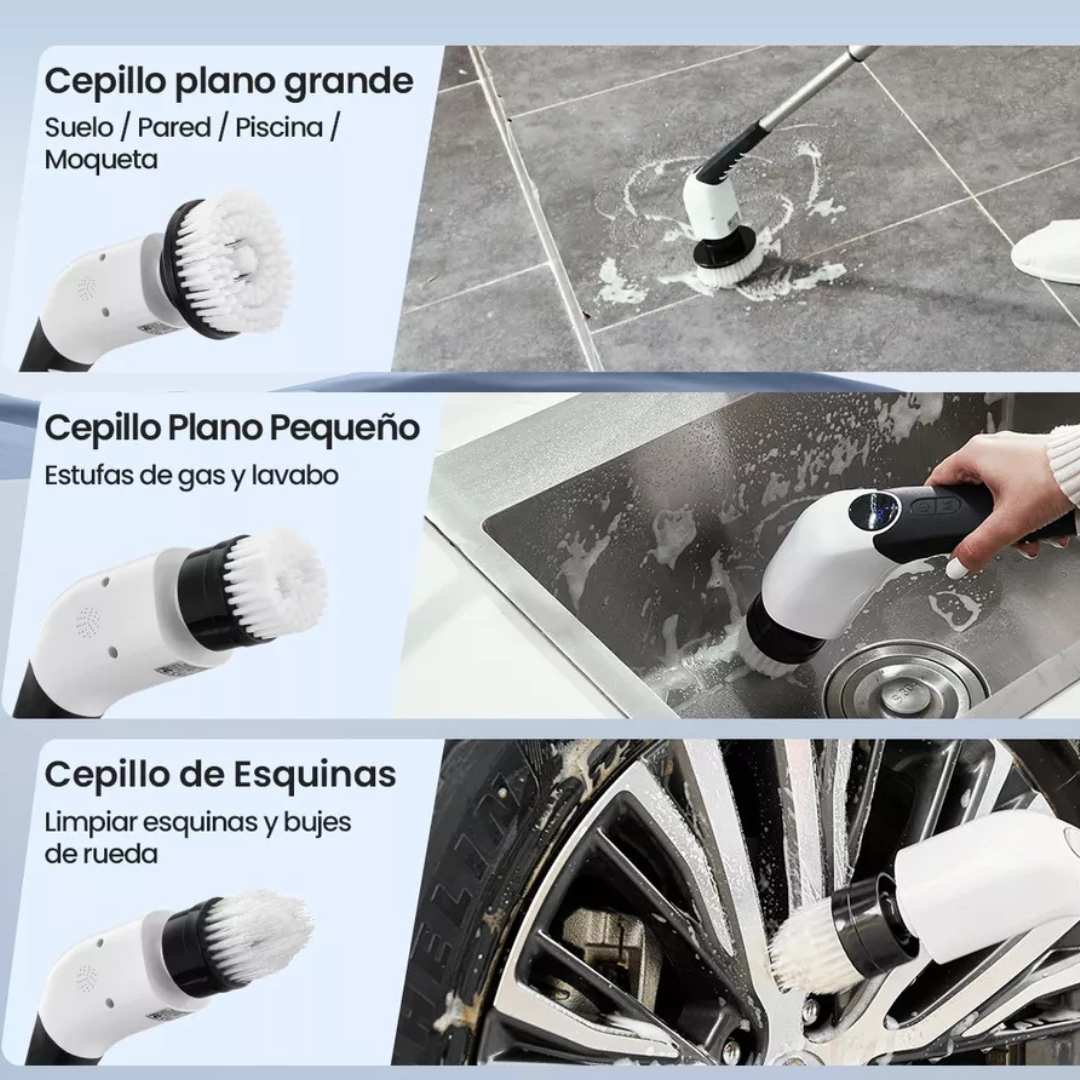 Cepillo plano grande
Suelo / Pared / Piscina / Moqueta

Cepillo Plano Pequeño
Estufas de gas y lavabo

Cepillo de Esquinas
Limpiar esquinas y bujes de rueda