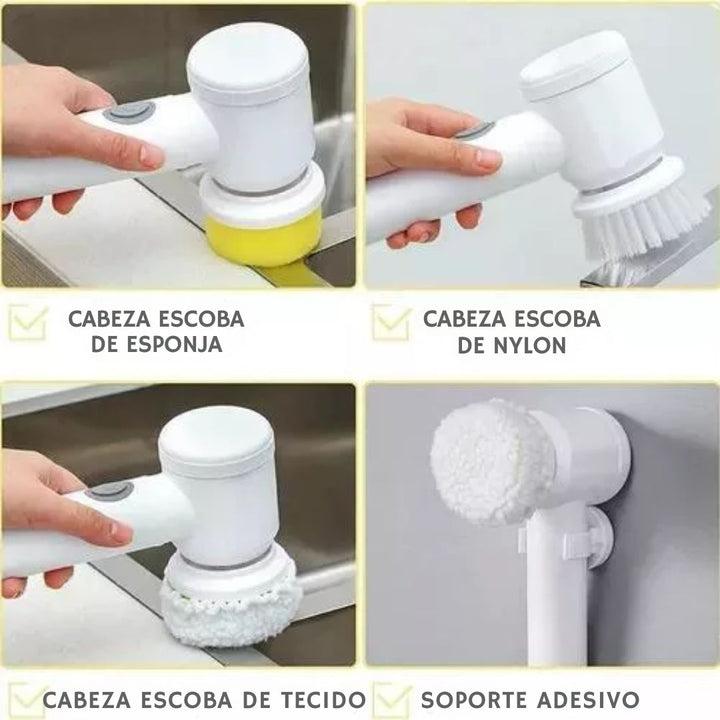 CABEZA ESCOBA DE ESPONJA

CABEZA ESCOBA DE NYLON

CABEZA ESCOBA DE TECIDO

SOPORTE ADESIVO