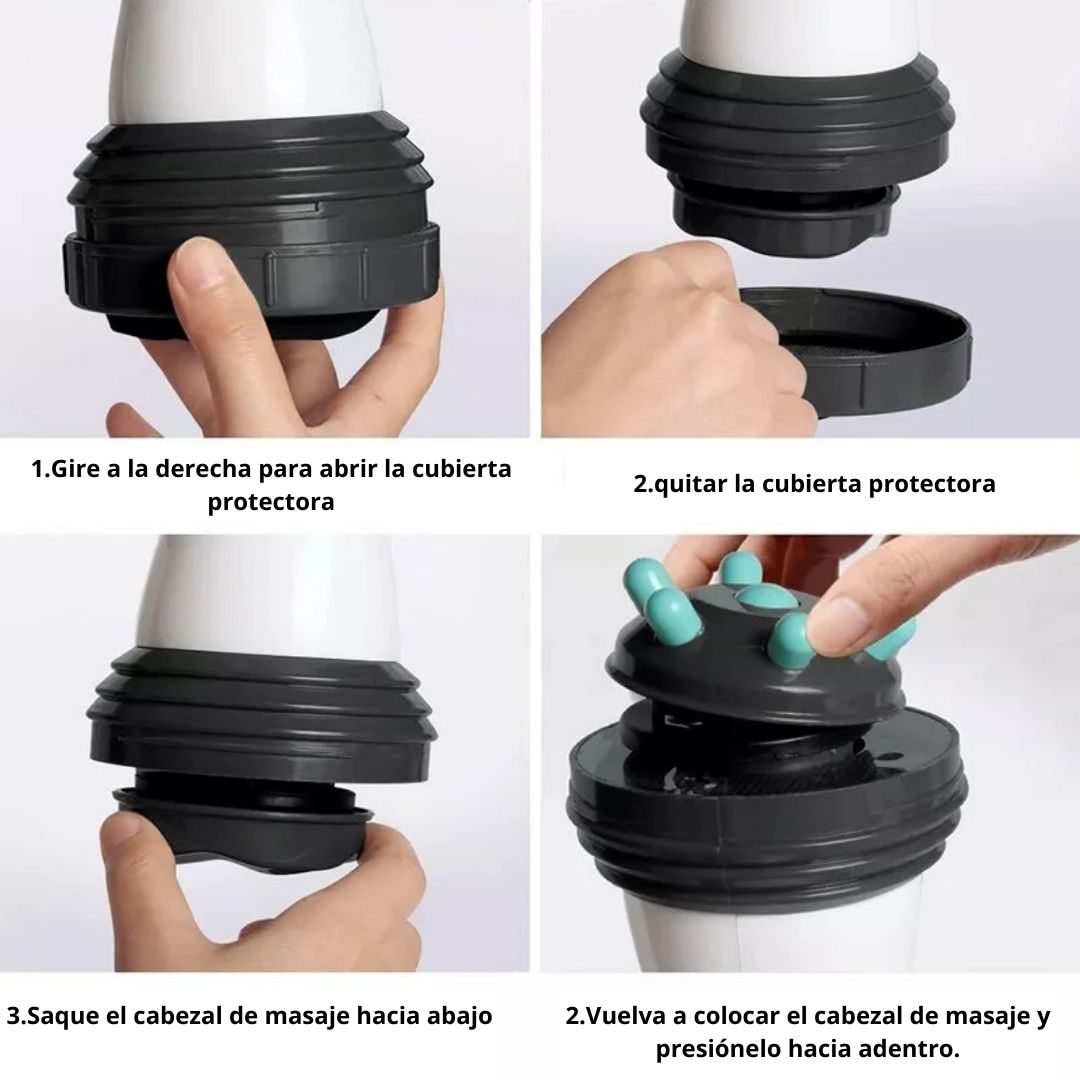 1.Gire a la derecha para abrir la cubierta protectora

2.quitar la cubierta protectora

3.Saque el cabezal de masaje hacia abajo

2.Vuelva a colocar el cabezal de masaje y presiónelo hacia adentro.